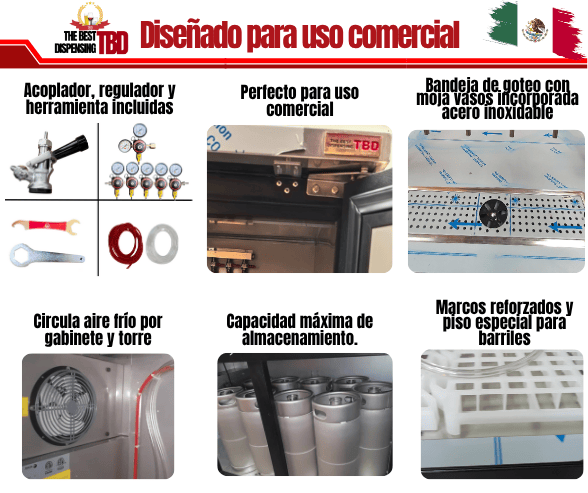 THE BEST DISPENSING TBD

Diseñado para uso comercial

Acoplador, regulador y herramienta incluidas

Perfecto para uso comercial

THE BEST DISPENSING TBD

Bandeja de goteo con moja vasos incorporada acero inoxidable

Circula aire frío por gabinete y torre

Capacidad máxima de almacenamiento.

Marcos reforzados y piso especial para barriles