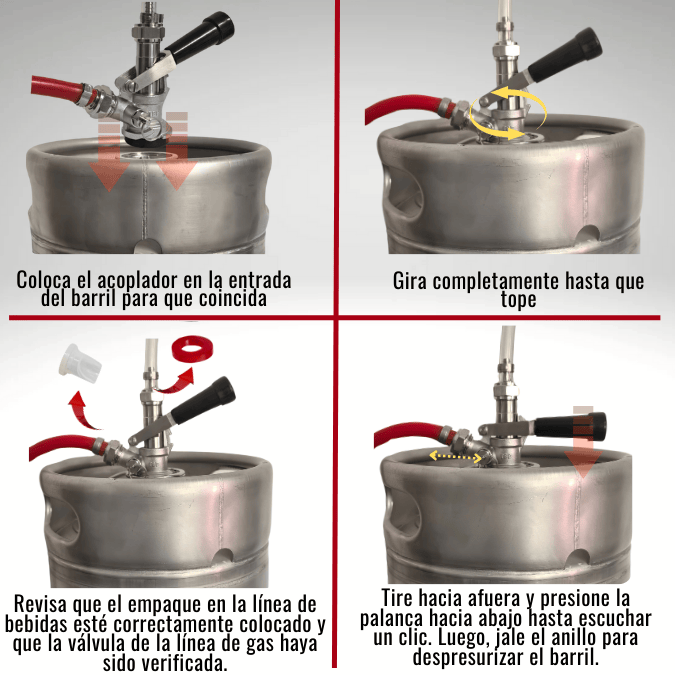 Coloca el acoplador en la entrada del barril para que coincida

Gira completamente hasta que tope

Revisa que el empaque en la línea de bebidas esté correctamente colocado y que la válvula de la línea de gas haya sido verificada.

Tire hacia afuera y presione la palanca hacia abajo hasta escuchar un clic. Luego, jale el anillo para despresurizar el barril.